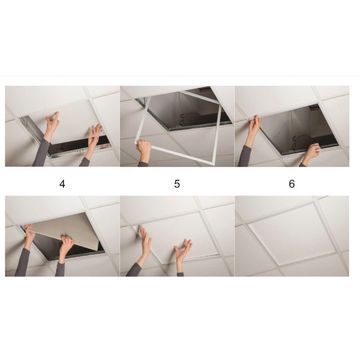 4

5

6